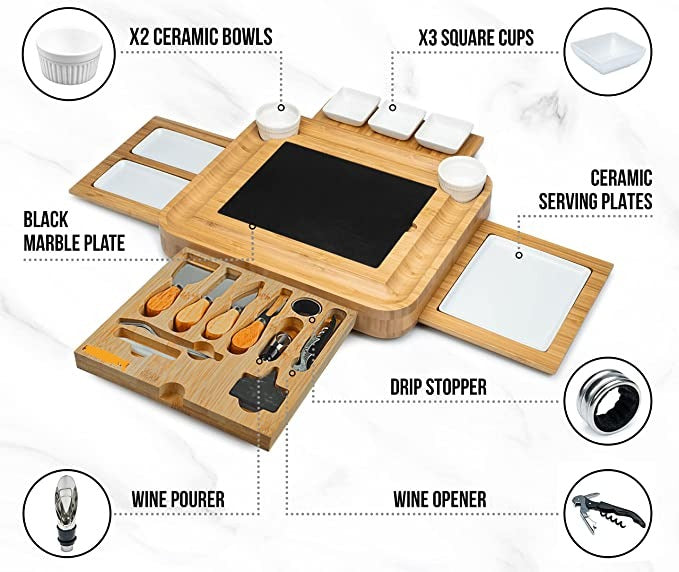 X2 CERAMIC BOWLS

X3 SQUARE CUPS

CERAMIC SERVING PLATES

BLACK MARBLE PLATE

DRIP STOPPER

WINE POURER

WINE OPENER