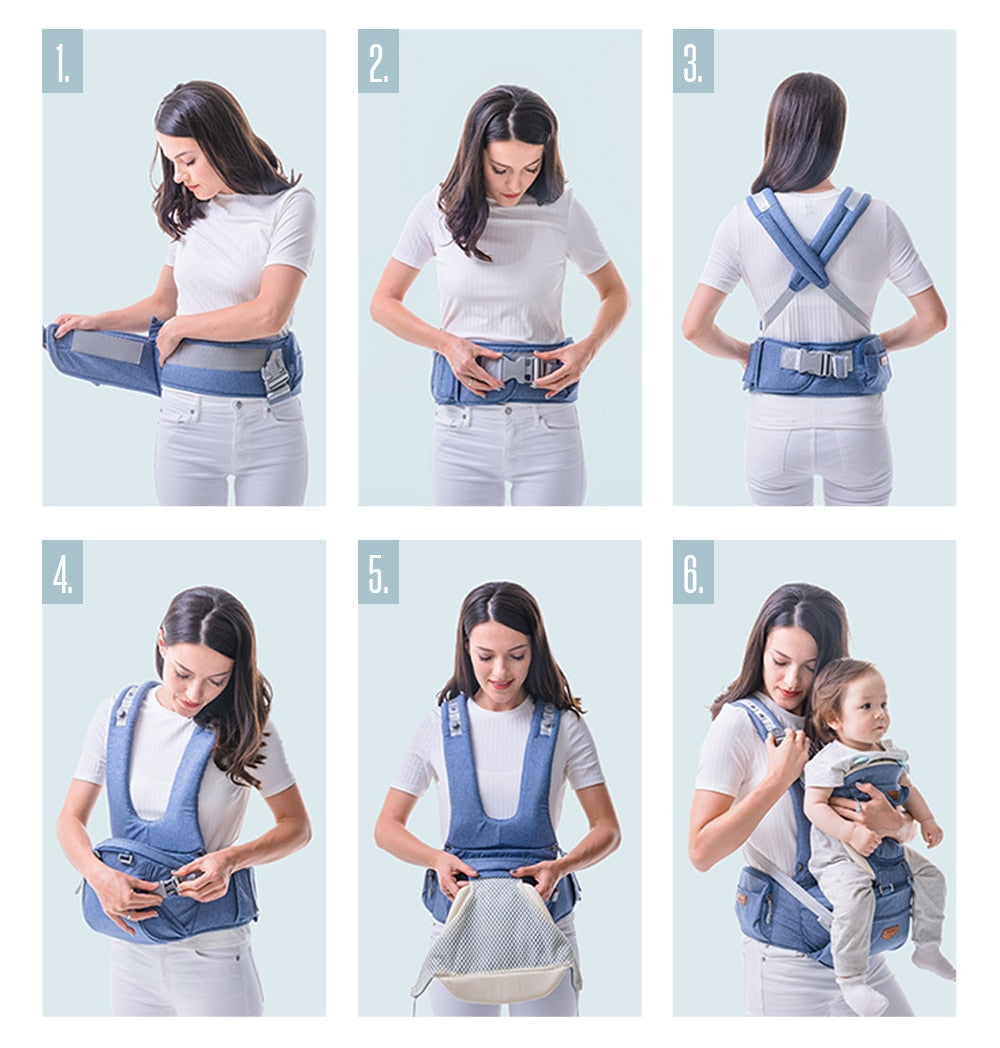 1.

2.

3.

4.

5.

6.